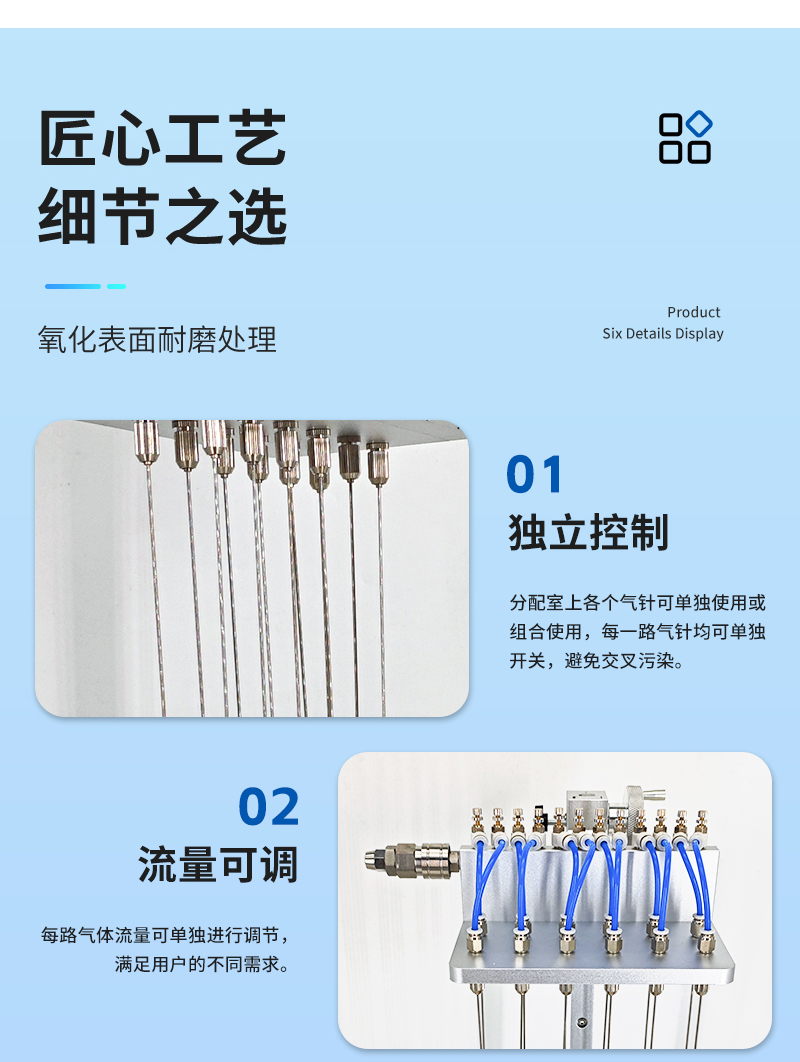 匠心工艺
细节之选

氧化表面耐磨处理

Product
Six Details Display

01
独立控制

分配室上各个气针可单独使用或组合使用，每一路气针均可单独开关，避免交叉污染。

02
流量可调

每路气体流量可单独进行调节，满足用户的不同需求。